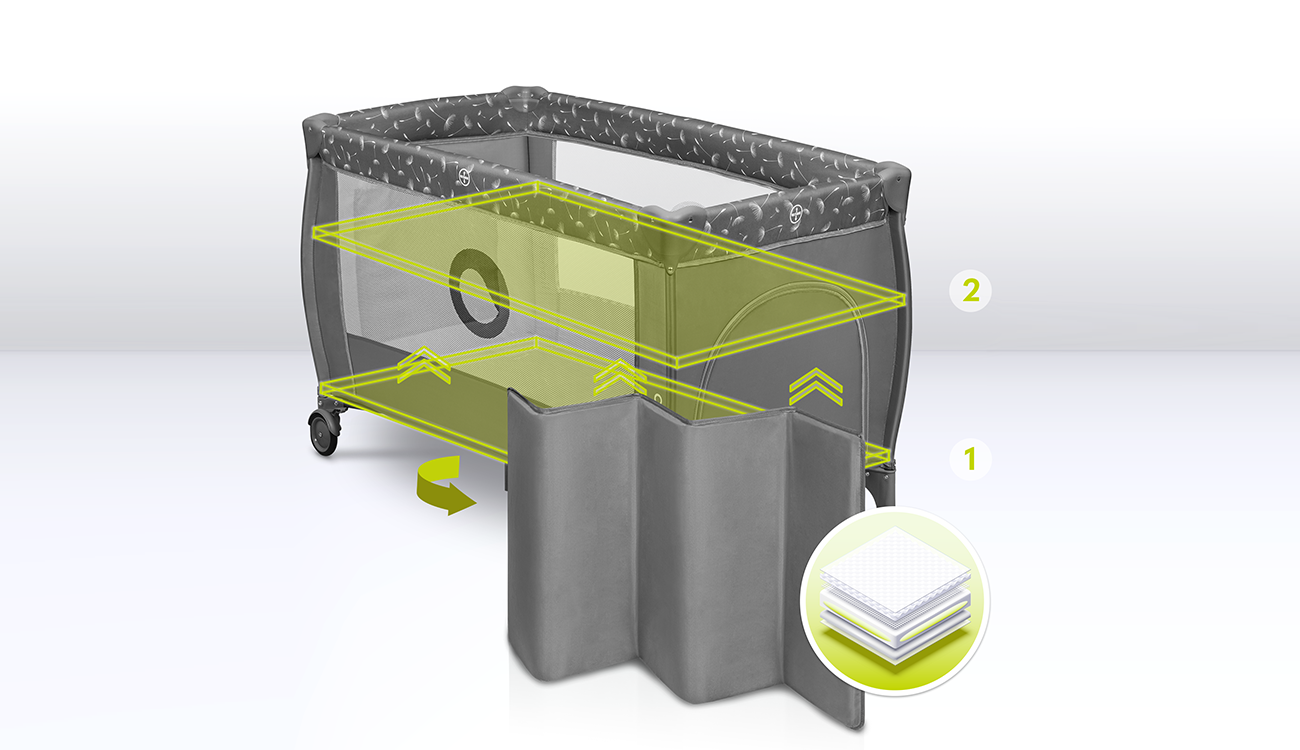 2

1